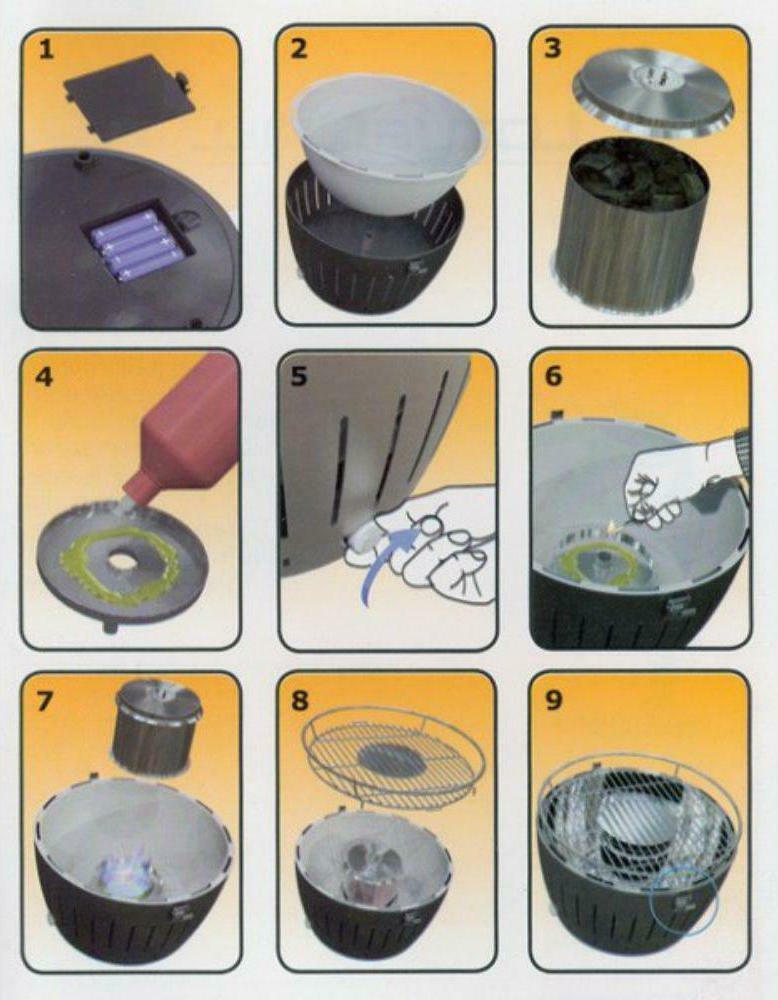 1

2

3

4

5

6

7

8

9