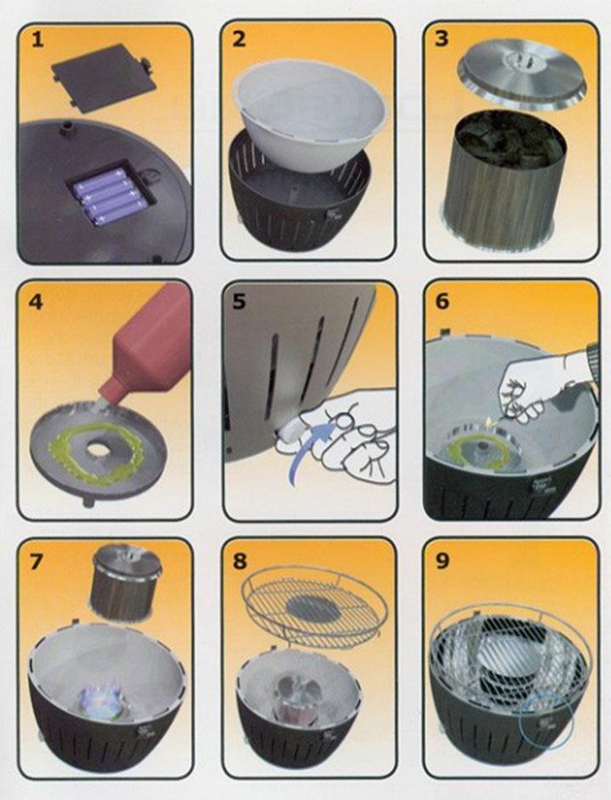 1
2
3
4
5
6
7
8
9