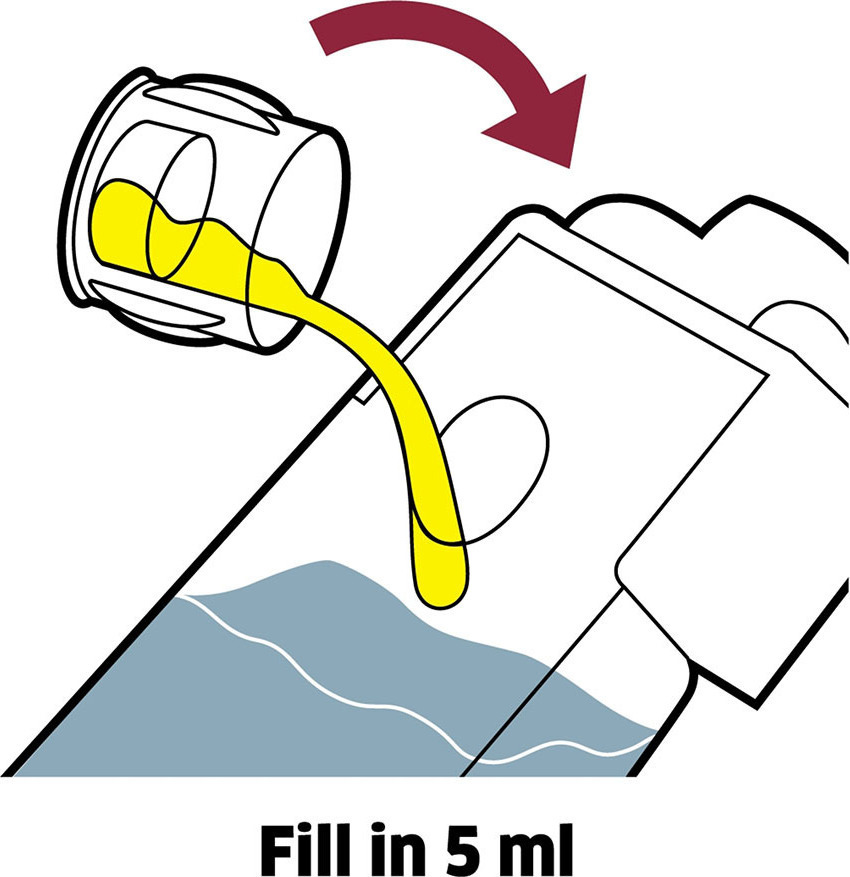 Fill in 5 ml