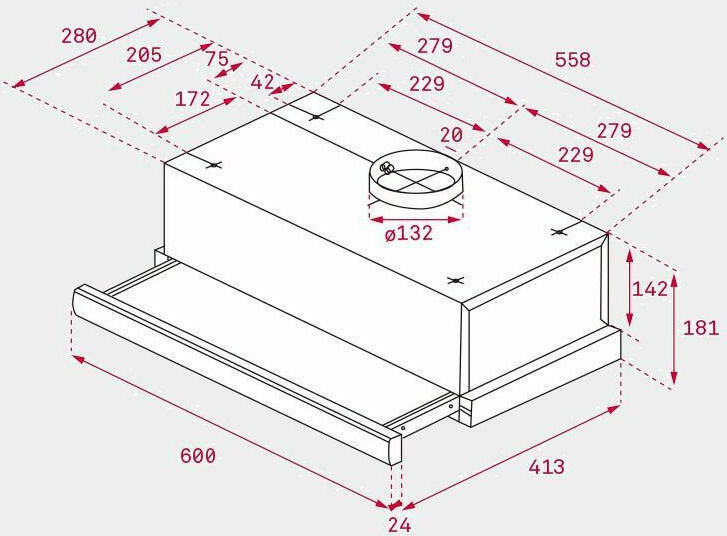 280
205
75
42
172
279
558
229
20
279
229
ø132
142
181
600
413
24