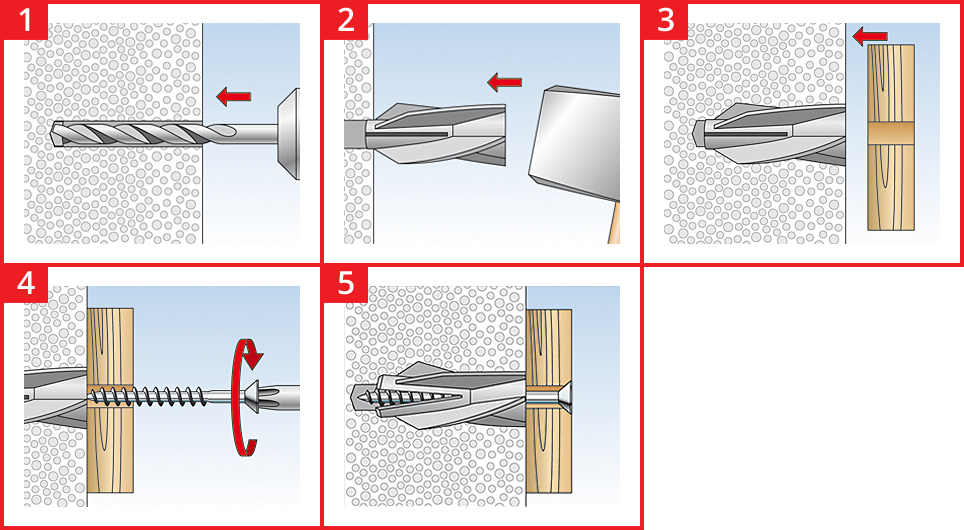 1

2

3

4

5