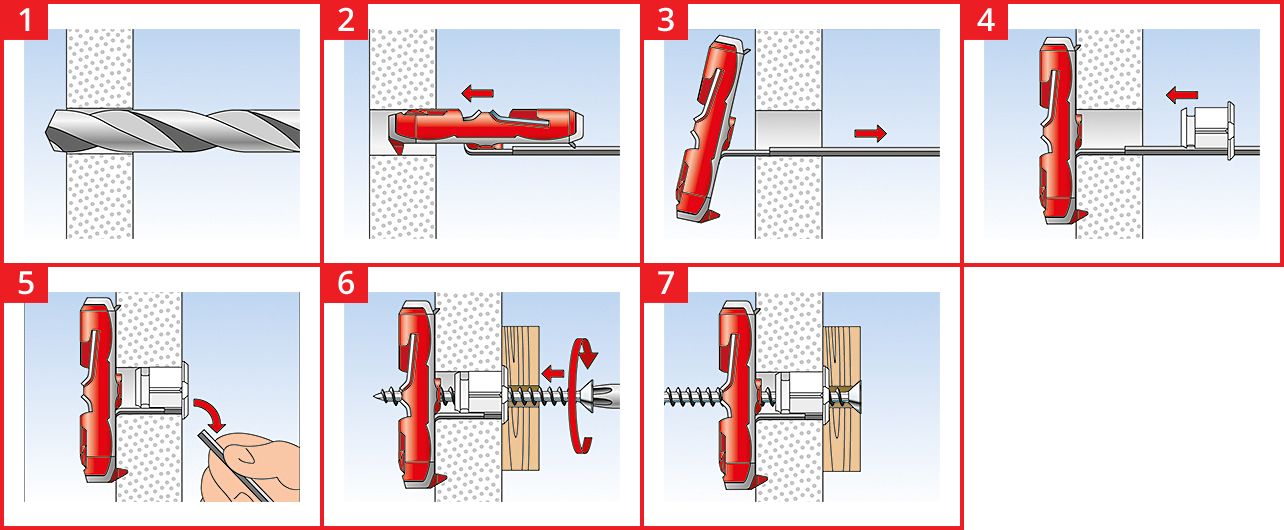 1
2
3
4
5
6
7