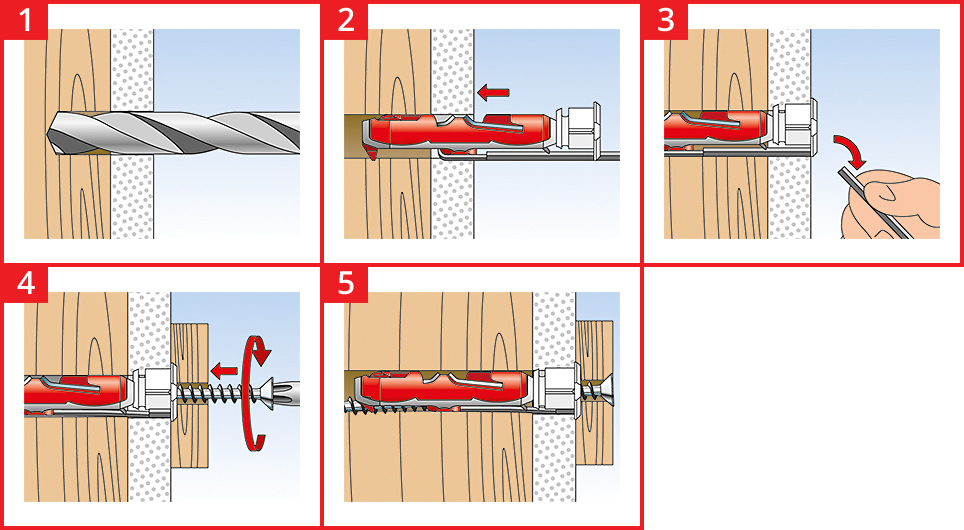 1
2
3
4
5