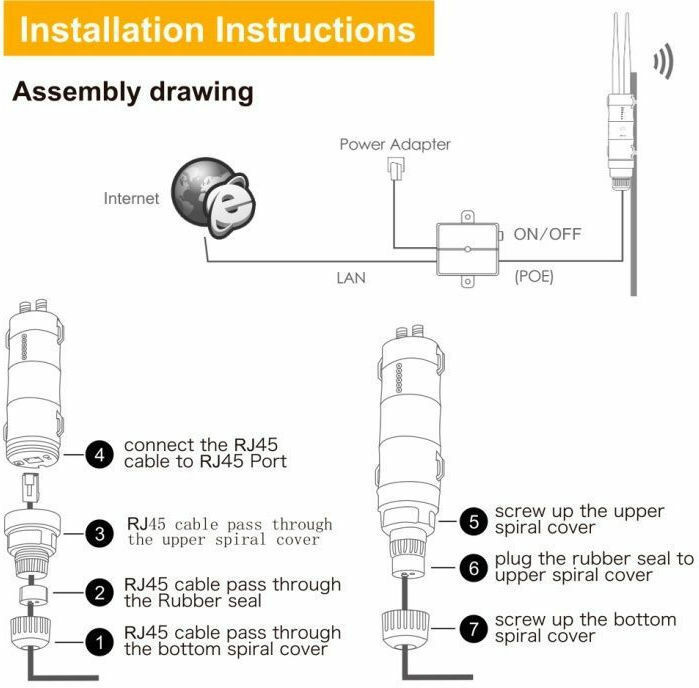 Installation Instructions

Assembly drawing

Power Adapter

Internet

ON/OFF

LAN

(POE)

4 connect the RJ45 cable to RJ45 Port

3 RJ45 cable pass through the upper spiral cover

2 RJ45 cable pass through the Rubber seal

1 RJ45 cable pass through the bottom spiral cover

5 screw up the upper spiral cover

6 plug the rubber seal to upper spiral cover

7 screw up the bottom spiral cover