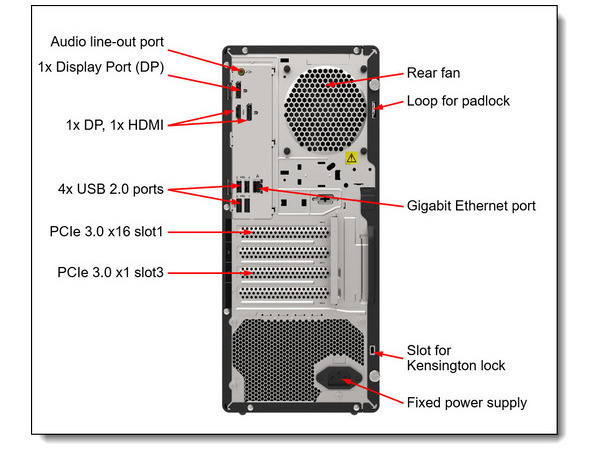 Audio line-out port
1x Display Port (DP)
1x DP, 1x HDMI
4x USB 2.0 ports
PCIe 3.0 x16 slot1
PCIe 3.0 x1 slot3

Rear fan
Loop for padlock
Gigabit Ethernet port
Slot for Kensington lock
Fixed power supply