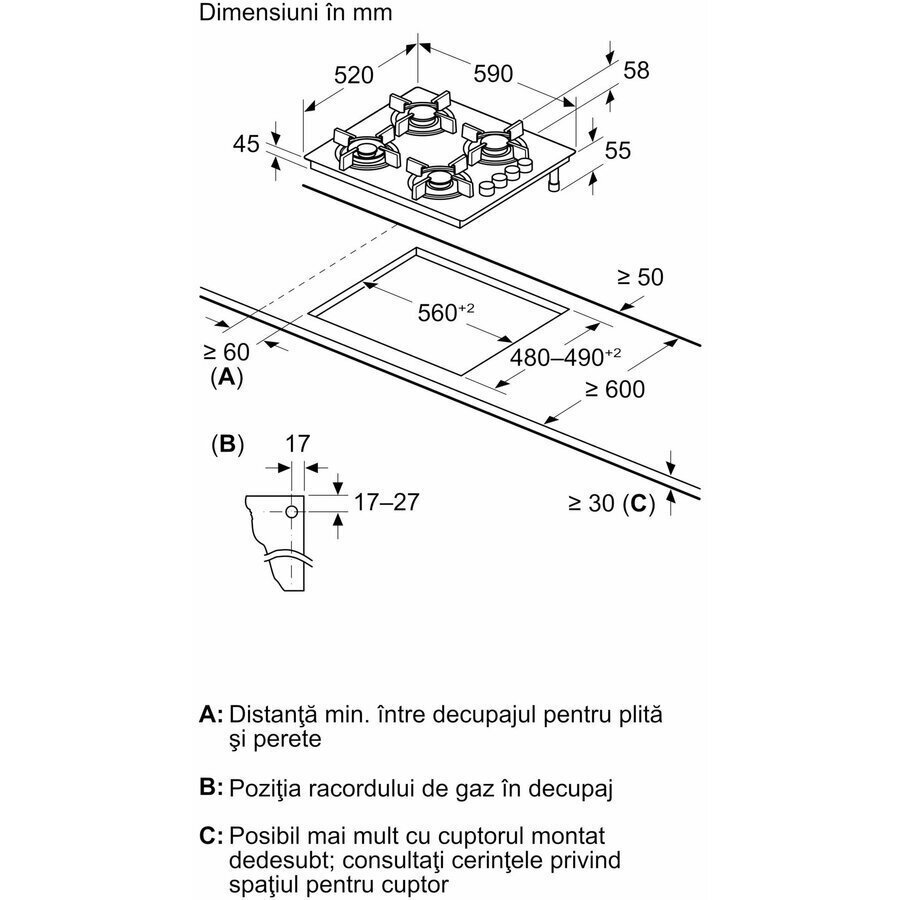 Dimensiuni în mm

520

590

58

45

55

≥ 50

$560^{+2}$

≥ 60
(A)

$480–490^{+2}$

≥ 600

(B)

17

17–27

≥ 30 (C)

A: Distanţă min. între decupajul pentru plită şi perete

B: Poziţia racordului de gaz în decupaj

C: Posibil mai mult cu cuptorul montat dedesubt; consultaţi cerinţele privind spaţiul pentru cuptor