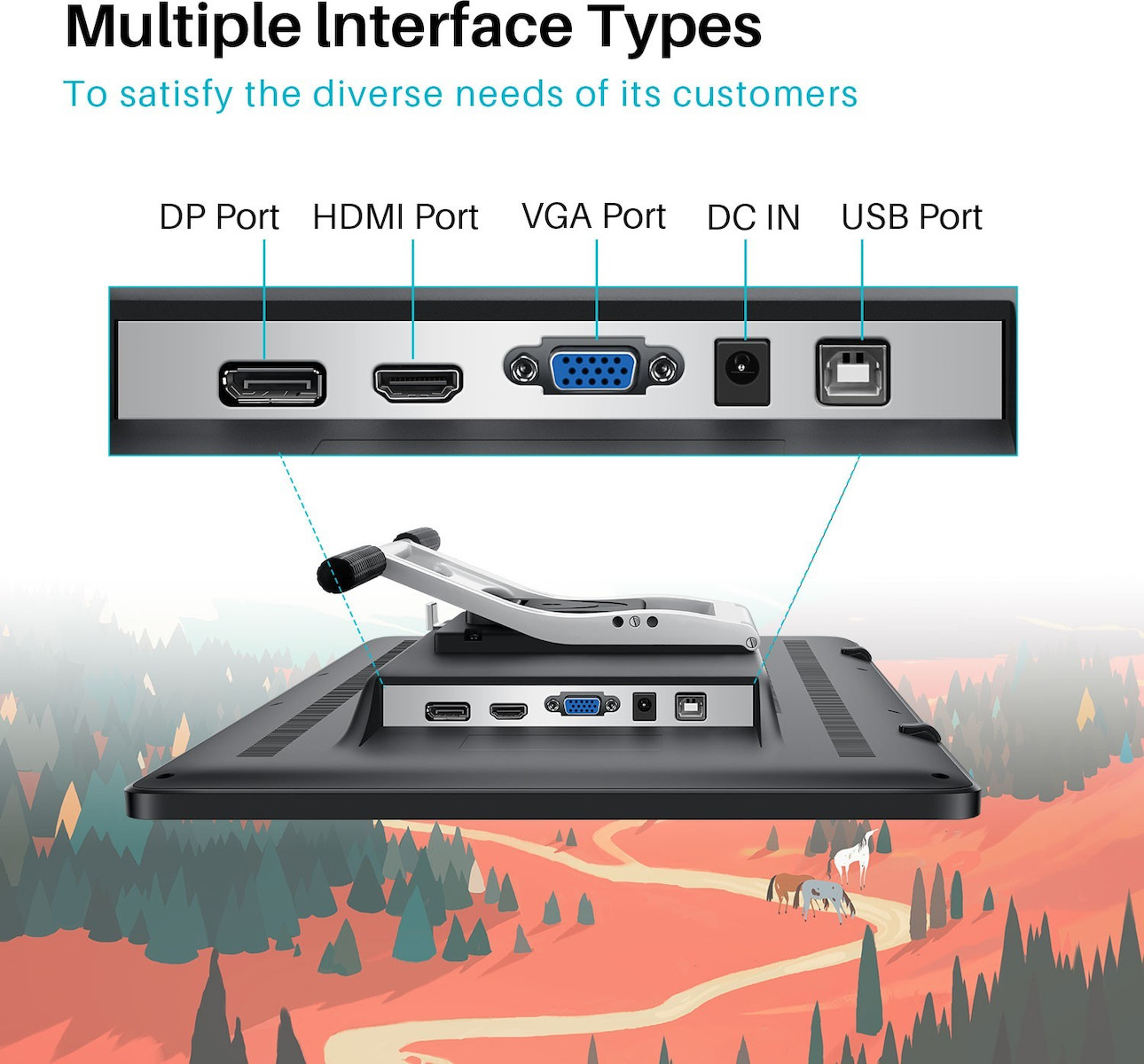 Multiple Interface Types

To satisfy the diverse needs of its customers

DP Port HDMI Port VGA Port DC IN USB Port