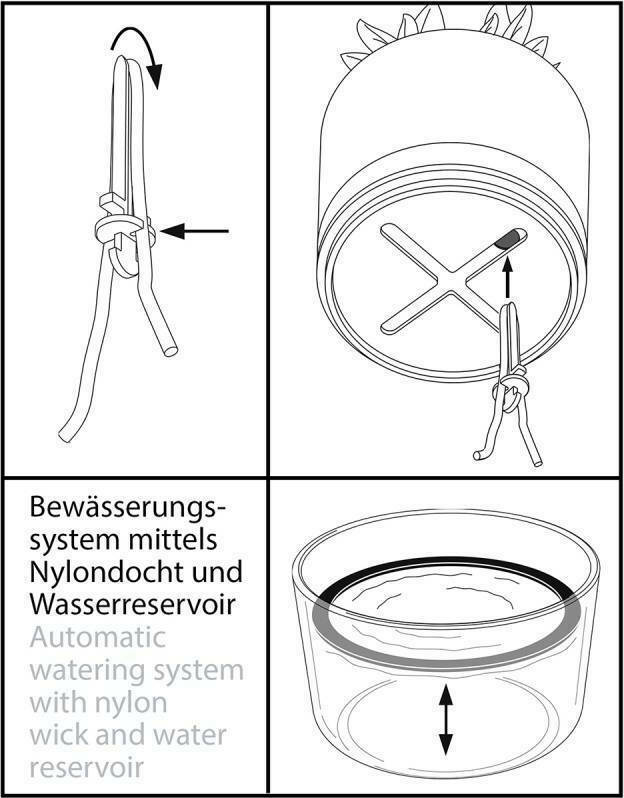 Bewässerungssystem mittels Nylondocht und Wasserreservoir
Automatic watering system with nylon wick and water reservoir