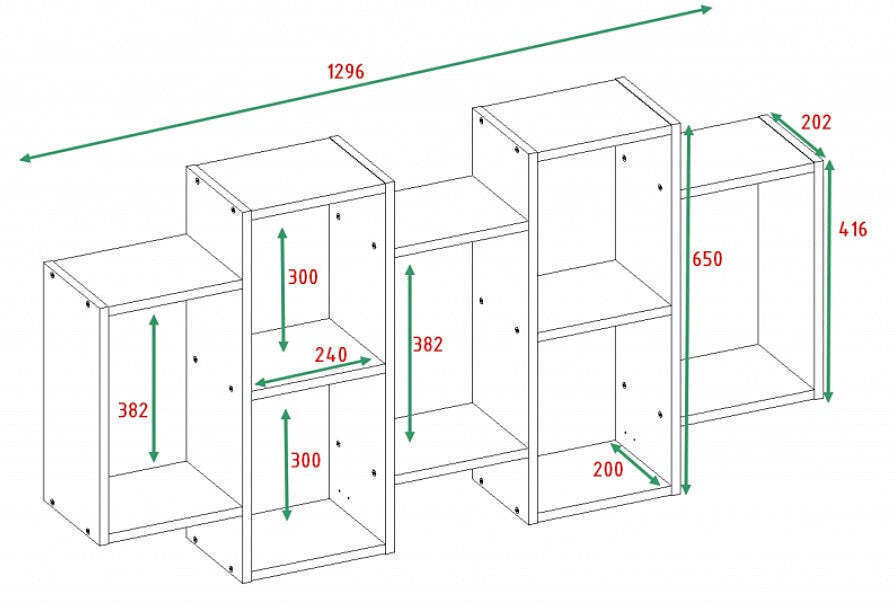 1296

202

416

650

300

240

382

382

300

200