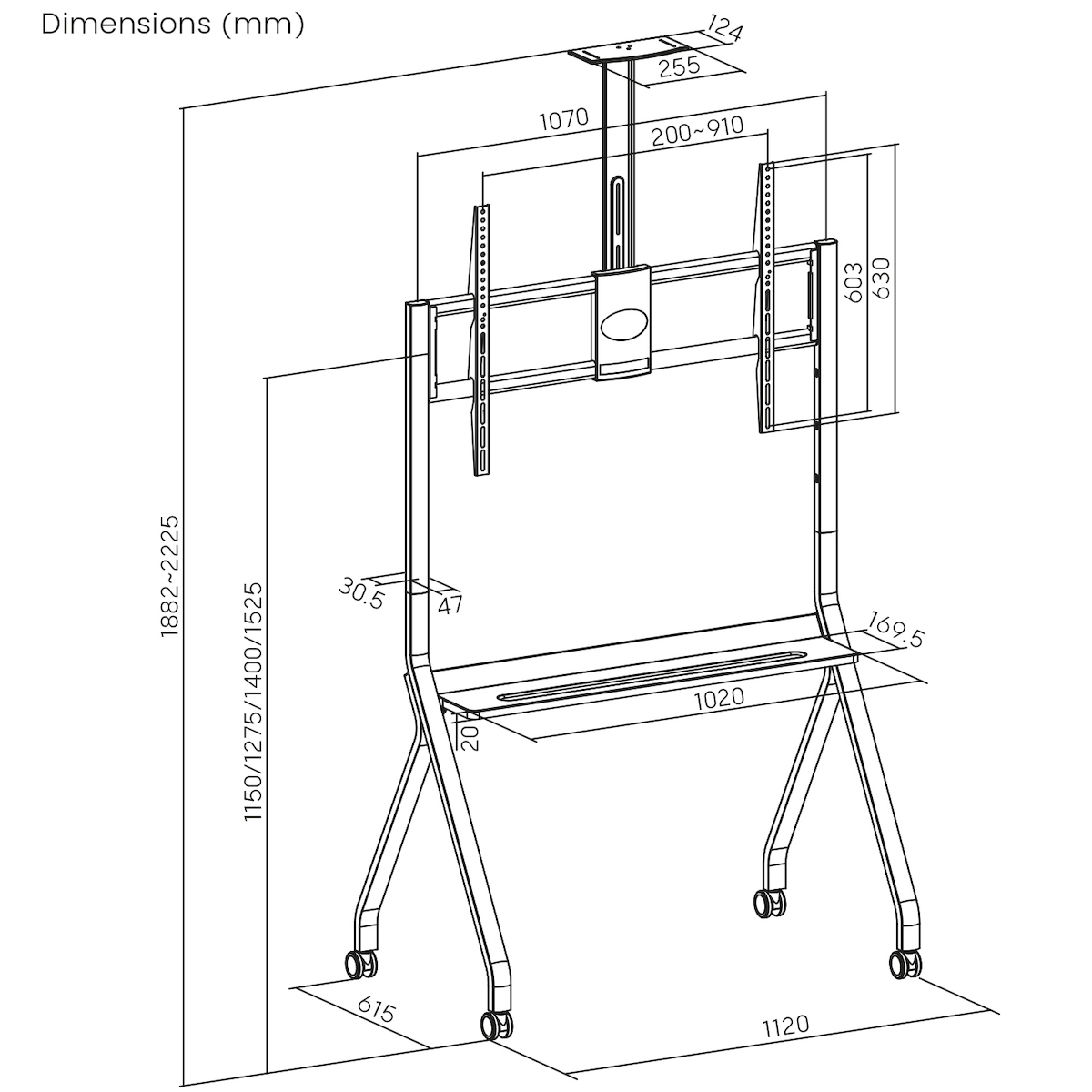 Dimensions (mm)

124
255
1070
200~910
603
630
1882~2225
1150/1275/1400/1525
30.5
47
169.5
1020
20
615
1120