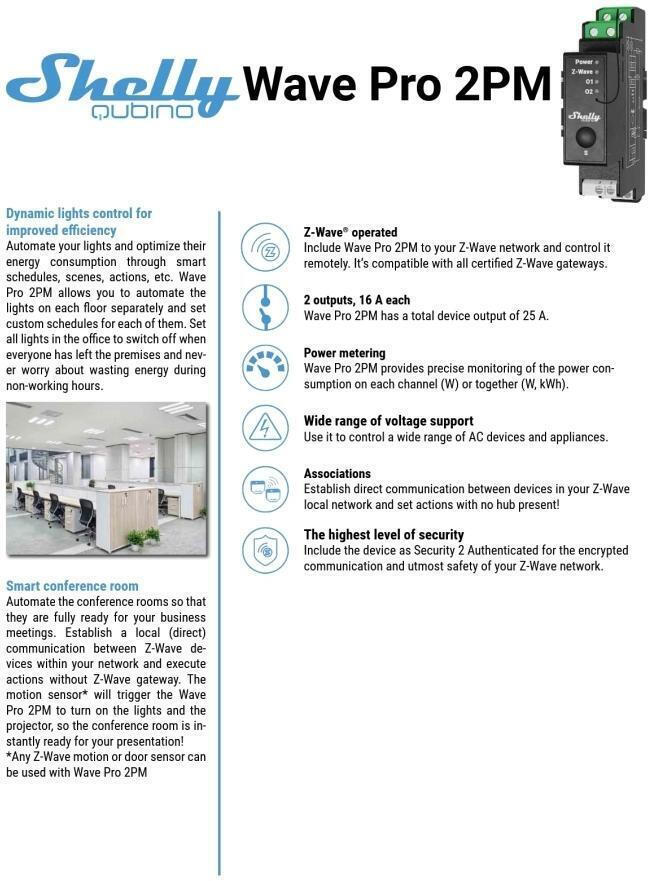 Shelly QUBINO Wave Pro 2PM

Power
Z-Wave
O1
O2
Shelly

Dynamic lights control for improved efficiency
Automate your lights and optimize their energy consumption through smart schedules, scenes, actions, etc. Wave Pro 2PM allows you to automate the lights on each floor separately and set custom schedules for each of them. Set all lights in the office to switch off when everyone has left the premises and never worry about wasting energy during non-working hours.

Smart conference room
Automate the conference rooms so that they are fully ready for your business meetings. Establish a local (direct) communication between Z-Wave devices within your network and execute actions without Z-Wave gateway. The motion sensor* will trigger the Wave Pro 2PM to turn on the lights and the projector, so the conference room is instantly ready for your presentation!
*Any Z-Wave motion or door sensor can be used with Wave Pro 2PM

Z-Wave® operated
Include Wave Pro 2PM to your Z-Wave network and control it remotely. It's compatible with all certified Z-Wave gateways.

2 outputs, 16 A each
Wave Pro 2PM has a total device output of 25 A.

Power metering
Wave Pro 2PM provides precise monitoring of the power consumption on each channel (W) or together (W, kWh).

Wide range of voltage support
Use it to control a wide range of AC devices and appliances.

Associations
Establish direct communication between devices in your Z-Wave local network and set actions with no hub present!

The highest level of security
Include the device as Security 2 Authenticated for the encrypted communication and utmost safety of your Z-Wave network.