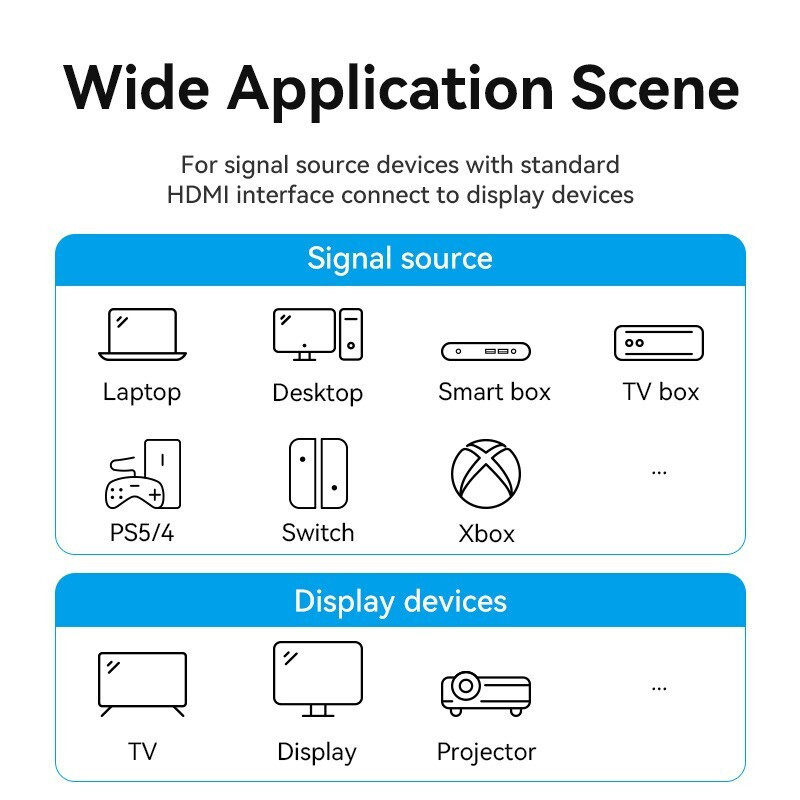 Wide Application Scene

For signal source devices with standard HDMI interface connect to display devices

Signal source

Laptop

Desktop

Smart box

TV box

PS5/4

Switch

Xbox

...

Display devices

TV

Display

Projector

...