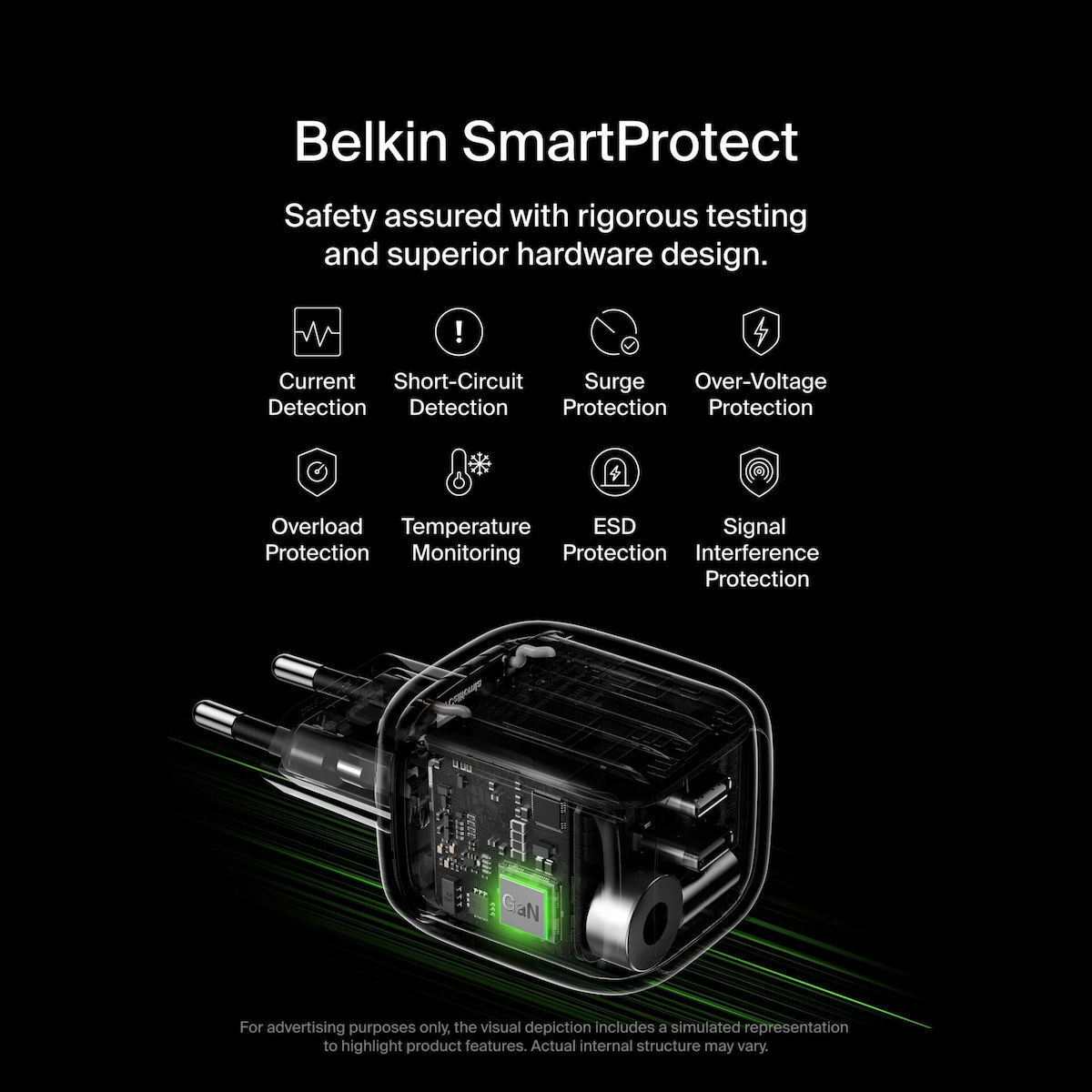 Belkin SmartProtect

Safety assured with rigorous testing and superior hardware design.

Current Detection

Short-Circuit Detection

Surge Protection

Over-Voltage Protection

Overload Protection

Temperature Monitoring

ESD Protection

Signal Interference Protection

GaN

For advertising purposes only, the visual depiction includes a simulated representation to highlight product features. Actual internal structure may vary.