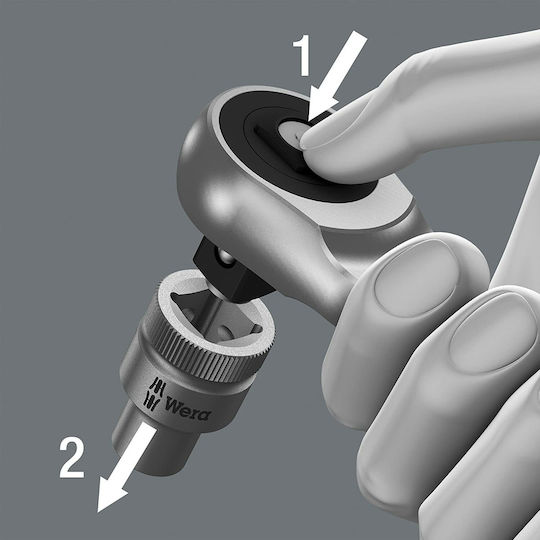 1

Wera

2