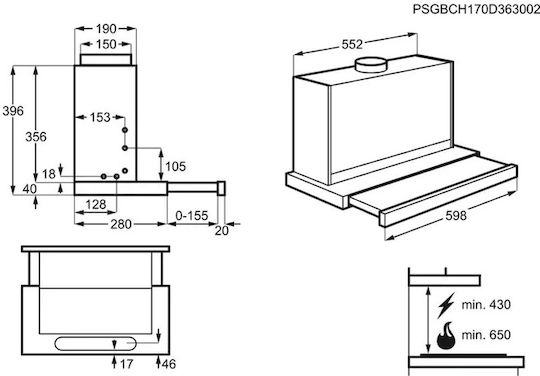 PSGBCH170D363002

190
150
396
356
153
105
18
40
128
280
0-155
20

552
598

17
46

min. 430
min. 650