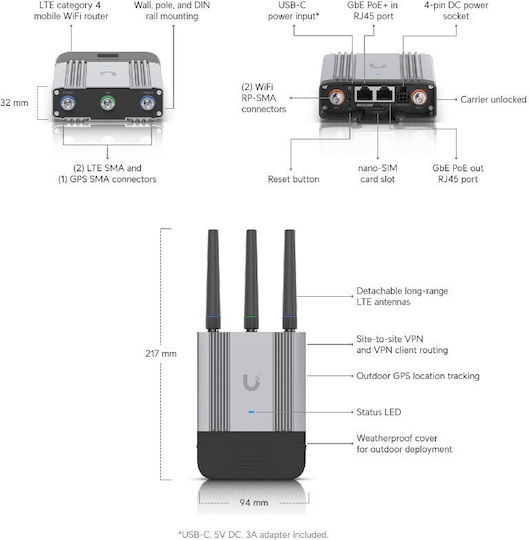 LTE category 4
mobile WiFi router

Wall, pole, and DIN
rail mounting

32 mm

(2) LTE SMA and
(1) GPS SMA connectors

USB-C
power input*

GbE PoE+ in
RJ45 port

4-pin DC power
socket

(2) WiFi
RP-SMA
connectors

Carrier unlocked

Reset button

nano-SIM
card slot

GbE PoE out
RJ45 port

217 mm

Detachable long-range
LTE antennas

Site-to-site VPN
and VPN client routing

Outdoor GPS location tracking

Status LED

Weatherproof cover
for outdoor deployment

94 mm

*USB-C, 5V DC, 3A adapter included.