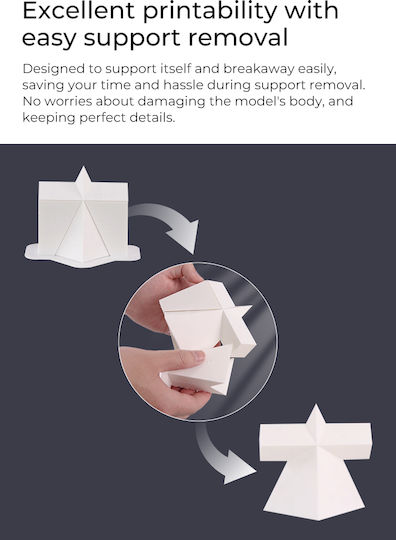 Excellent printability with easy support removal

Designed to support itself and breakaway easily, saving your time and hassle during support removal. No worries about damaging the model's body, and keeping perfect details.