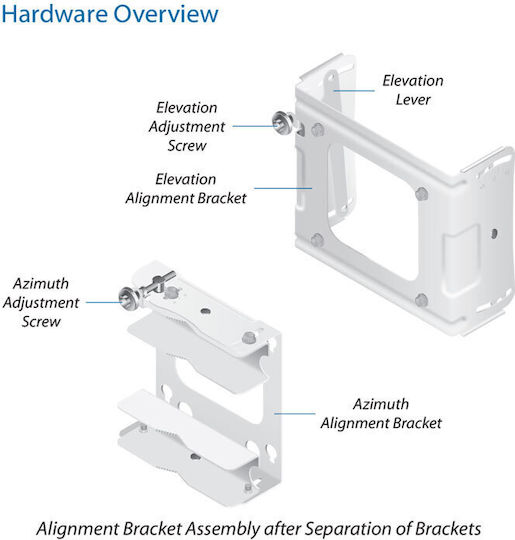 Hardware Overview

Elevation Lever

Elevation Adjustment Screw

Elevation Alignment Bracket

Azimuth Adjustment Screw

Azimuth Alignment Bracket

Alignment Bracket Assembly after Separation of Brackets