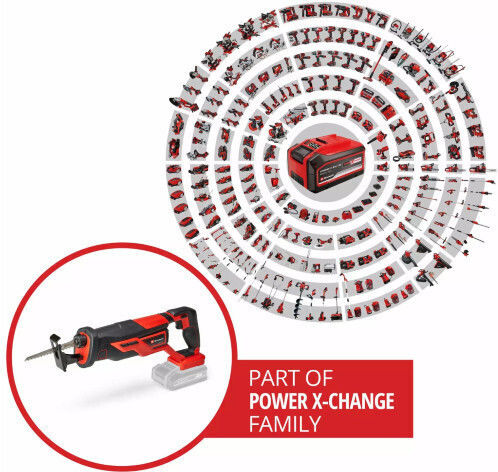 PART OF
POWER X-CHANGE
FAMILY