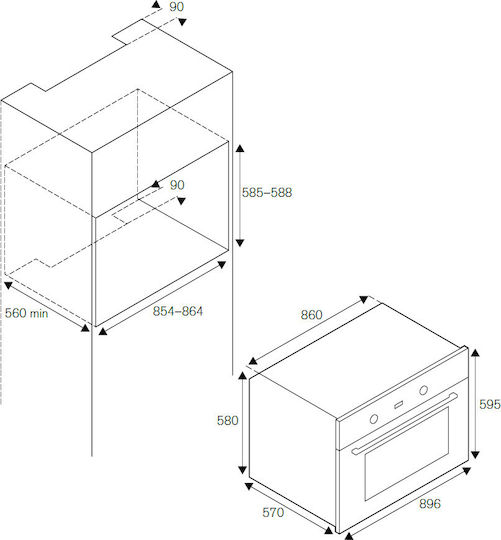 90
90
585–588
560 min
854–864
860
595
580
570
896