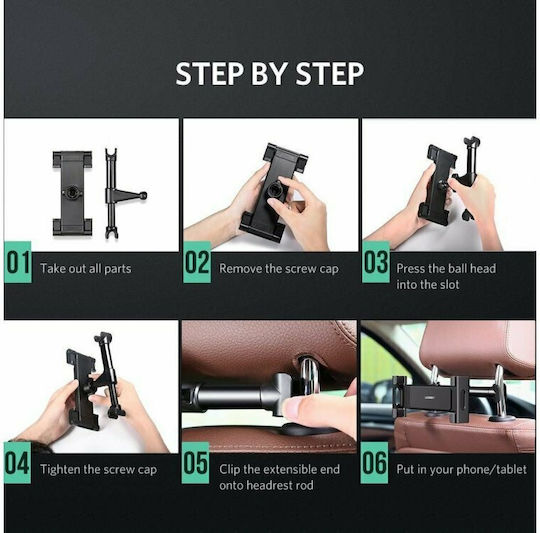 STEP BY STEP

01 Take out all parts

02 Remove the screw cap

03 Press the ball head into the slot

04 Tighten the screw cap

05 Clip the extensible end onto headrest rod

06 Put in your phone/tablet