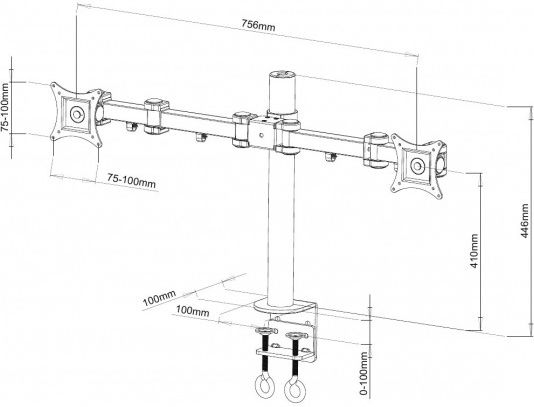 756mm

75-100mm

75-100mm

446mm

410mm

100mm

100mm

0-100mm