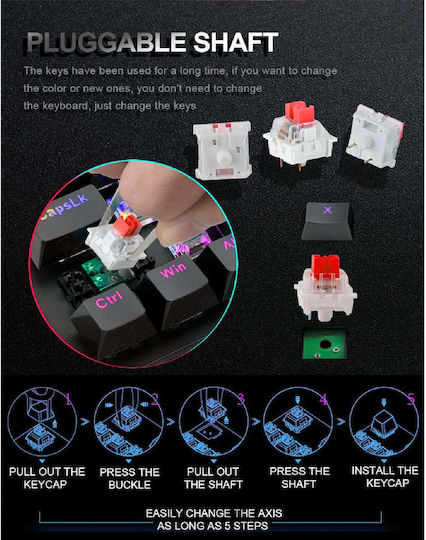 PLUGGABLE SHAFT

The keys have been used for a long time, if you want to change the color or new ones, you don't need to change the keyboard, just change the keys

CapsLk

Win

Ctrl

X

1

2

3

4

5

PULL OUT THE KEYCAP

PRESS THE BUCKLE

PULL OUT THE SHAFT

PRESS THE SHAFT

INSTALL THE KEYCAP

EASILY CHANGE THE AXIS AS LONG AS 5 STEPS