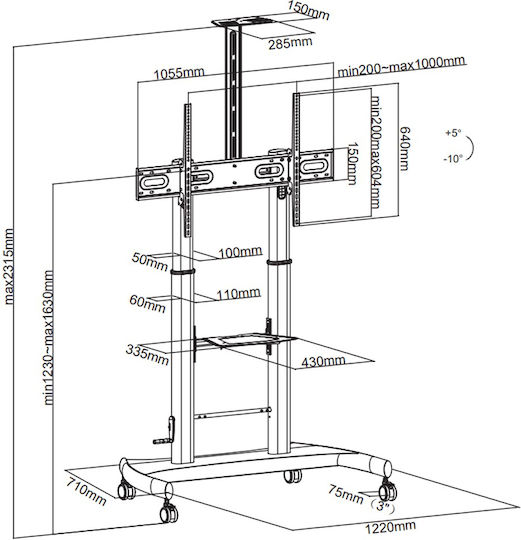 150mm
285mm
1055mm
min200~max1000mm
min200max604mm
640mm
150mm
+5°
-10°
max2315mm
min1230~max1630mm
50mm
100mm
60mm
110mm
335mm
430mm
710mm
75mm
(3")
1220mm