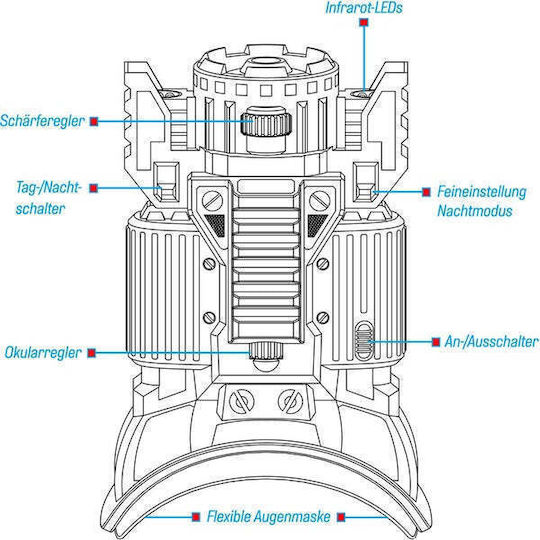 Infrarot-LEDs

Schärferegler

Tag-/Nachtschalter

Feineinstellung Nachtmodus

Okularregler

An-/Ausschalter

Flexible Augenmaske