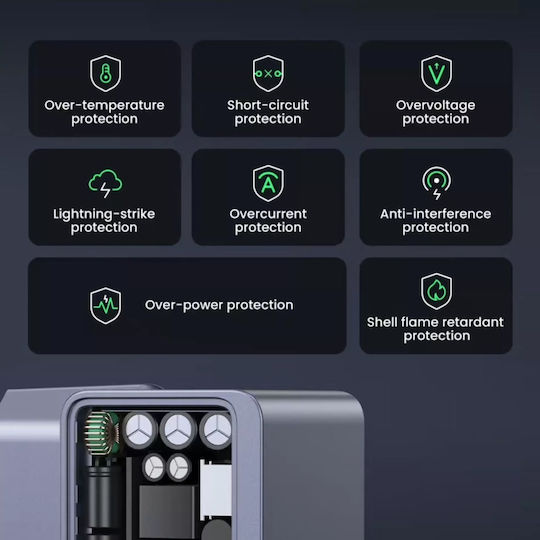 Over-temperature protection

Short-circuit protection

Overvoltage protection

Lightning-strike protection

Overcurrent protection

Anti-interference protection

Over-power protection

Shell flame retardant protection